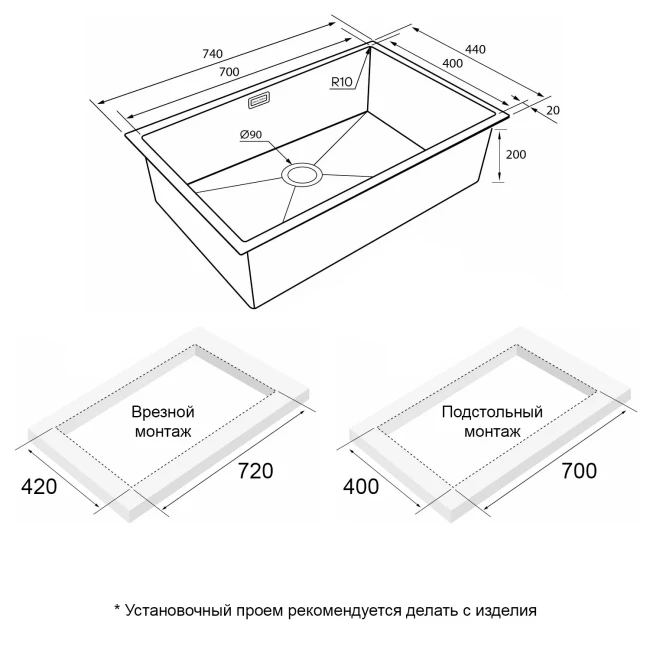 740
700
440
400
R10
20
Ø90
200

Врезной монтаж
420
720

Подстольный монтаж
400
700

* Установочный проем рекомендуется делать с изделия