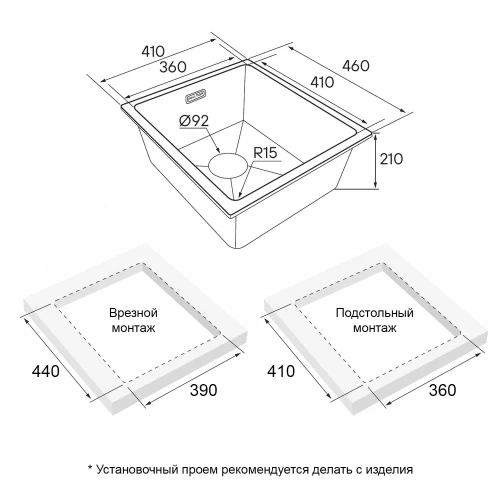 410
360
460
410
Ø92
R15
210

Врезной монтаж
440
390

Подстольный монтаж
410
360

* Установочный проем рекомендуется делать с изделия