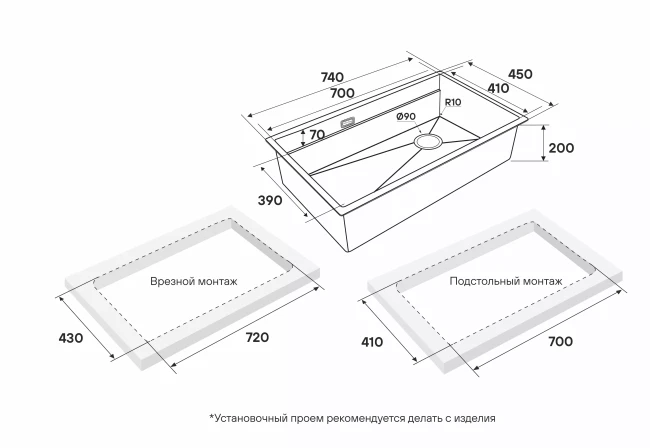 740
700
450
410
R10
Ø90
70
200
390

Врезной монтаж
430
720

Подстольный монтаж
410
700

*Установочный проем рекомендуется делать с изделия