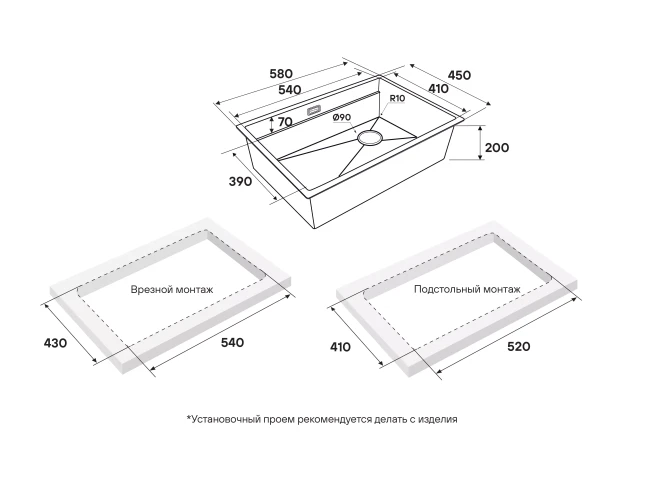 580
540
450
410
R10
70
Ø90
200
390

Врезной монтаж
430
540

Подстольный монтаж
410
520

*Установочный проем рекомендуется делать с изделия