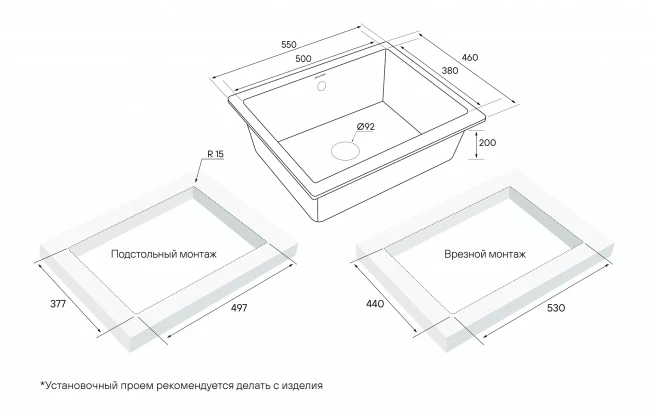 550
500
460
380
Ø92
200
R 15
Подстольный монтаж
377
497
Врезной монтаж
440
530
*Установочный проем рекомендуется делать с изделия