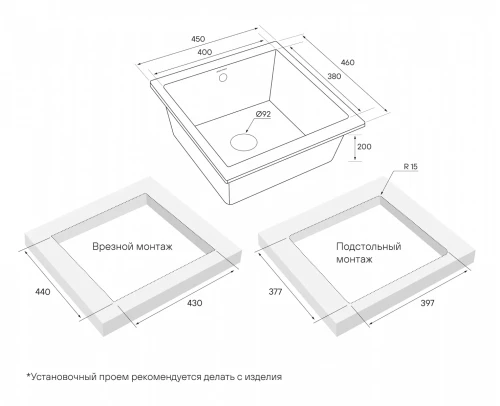 450
400
460
380
Ø92
200
R 15
Врезной монтаж
Подстольный монтаж
440
430
377
397
*Установочный проем рекомендуется делать с изделия