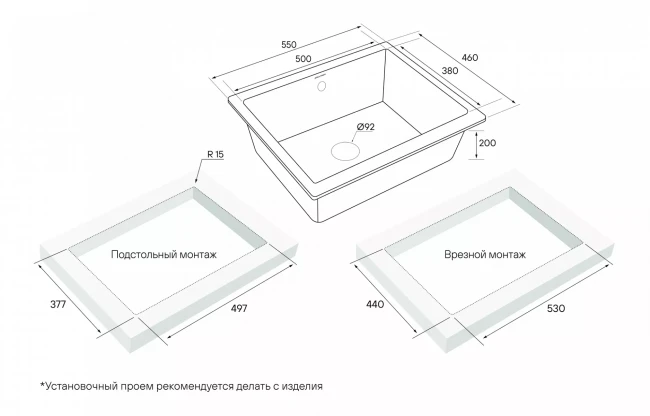 550
500
460
380
Ø92
200
R 15
Подстольный монтаж
377
497
Врезной монтаж
440
530
*Установочный проем рекомендуется делать с изделия