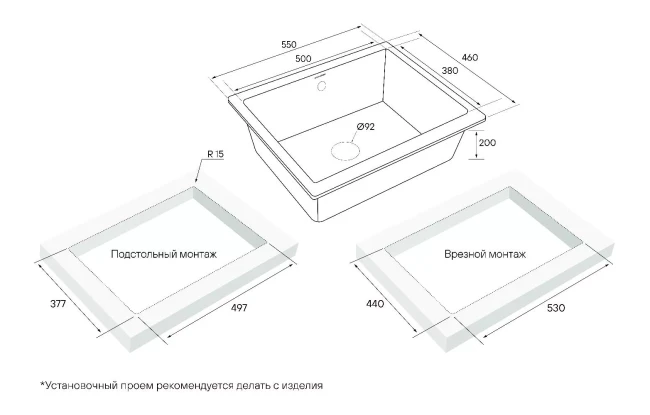 550
500
460
380
Ø92
200
R 15
Подстольный монтаж
377
497
Врезной монтаж
440
530
*Установочный проем рекомендуется делать с изделия