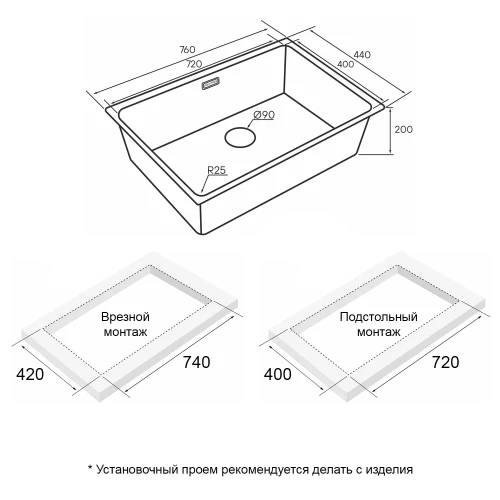 760
720
440
400
Ø90
200
R25

Врезной монтаж
420
740

Подстольный монтаж
400
720

* Установочный проем рекомендуется делать с изделия