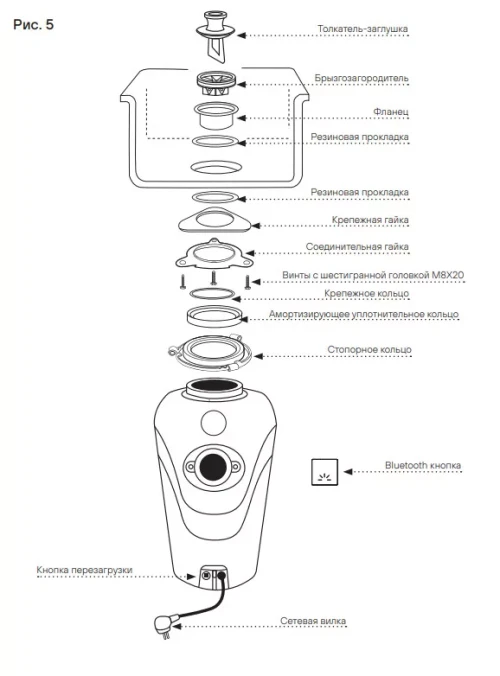 Рис. 5

Толкатель-заглушка

Брызгозагородитель

Фланец

Резиновая прокладка

Резиновая прокладка

Крепежная гайка

Соединительная гайка

Винты с шестигранной головкой M8X20

Крепежное кольцо

Амортизирующее уплотнительное кольцо

Стопорное кольцо

Bluetooth кнопка

Кнопка перезагрузки

Сетевая вилка