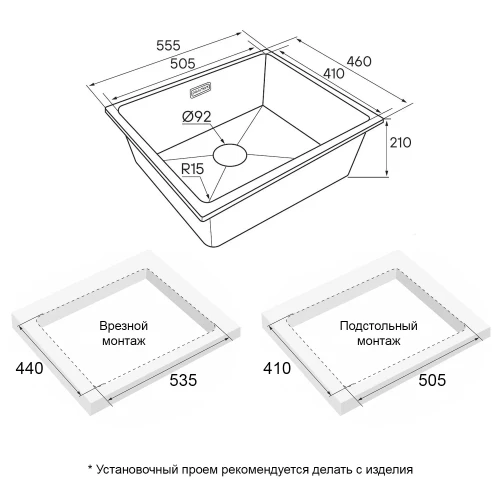 555
505
460
410
Ø92
210
R15

Врезной монтаж
440
535

Подстольный монтаж
410
505

* Установочный проем рекомендуется делать с изделия