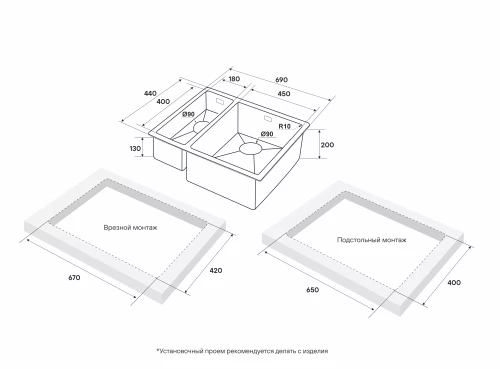 690
180
450
440
400
Ø90
R10
Ø90
130
200
Врезной монтаж
670
420
Подстольный монтаж
650
400
*Установочный проем рекомендуется делать с изделия