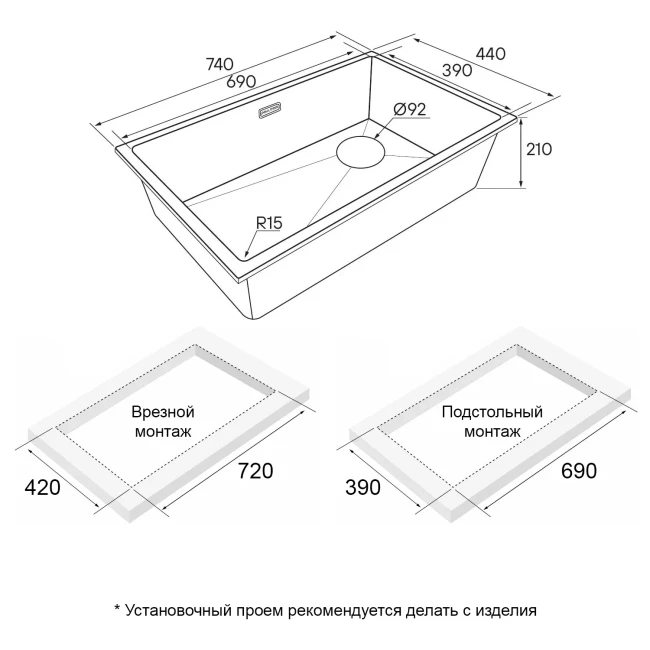 740
690
440
390
Ø92
210
R15

Врезной монтаж
420
720

Подстольный монтаж
390
690

* Установочный проем рекомендуется делать с изделия